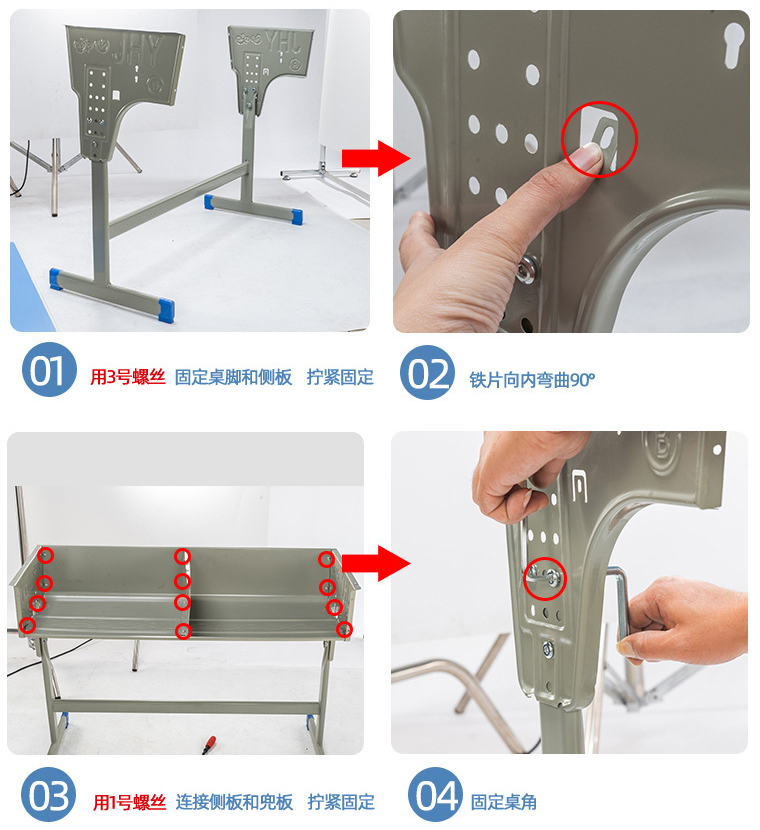 JHY

YHL

01 用3号螺丝 固定桌脚和侧板 拧紧固定

02 铁片向内弯曲90°

03 用1号螺丝 连接侧板和兜板 拧紧固定

04 固定桌角